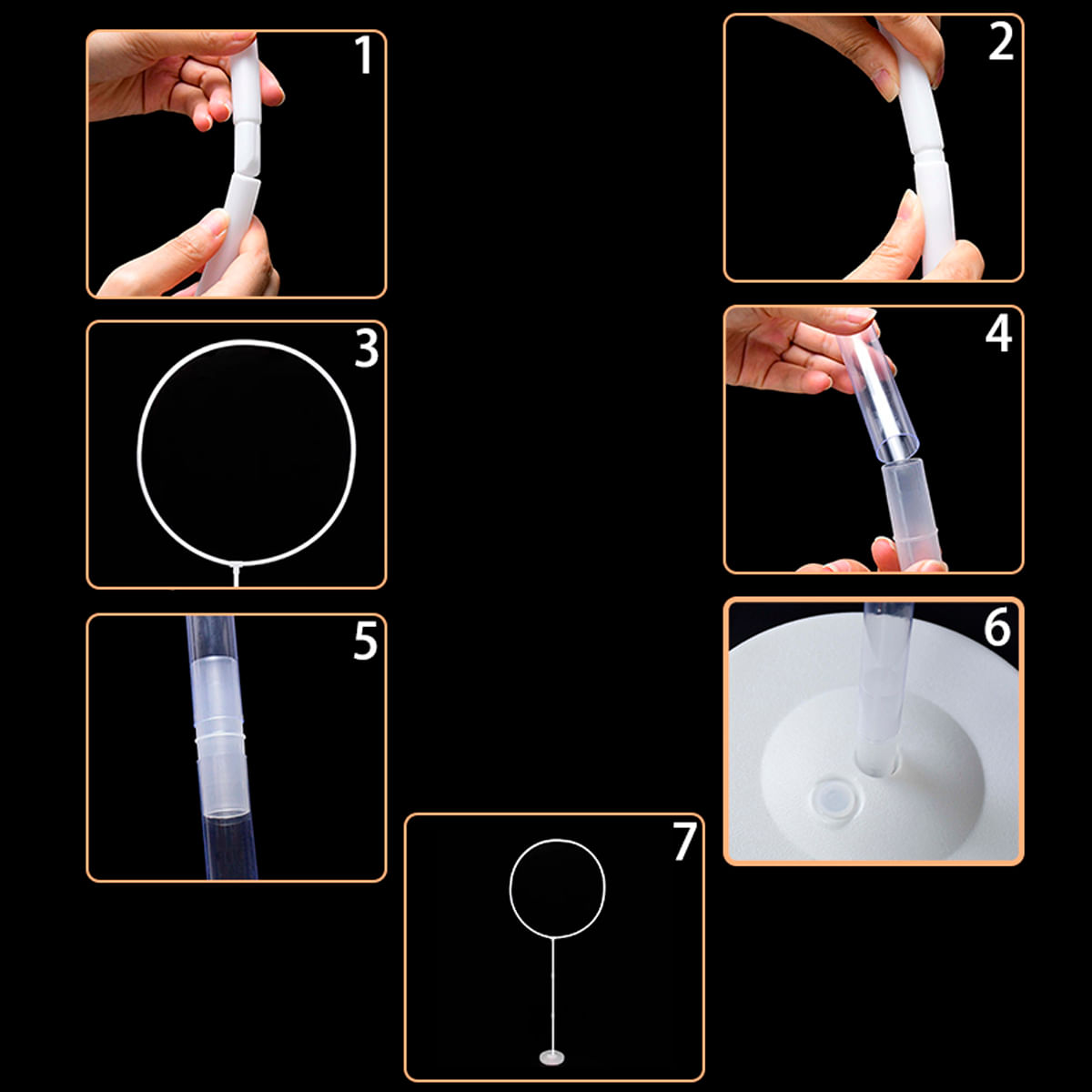 1

2

3

4

5

6

7