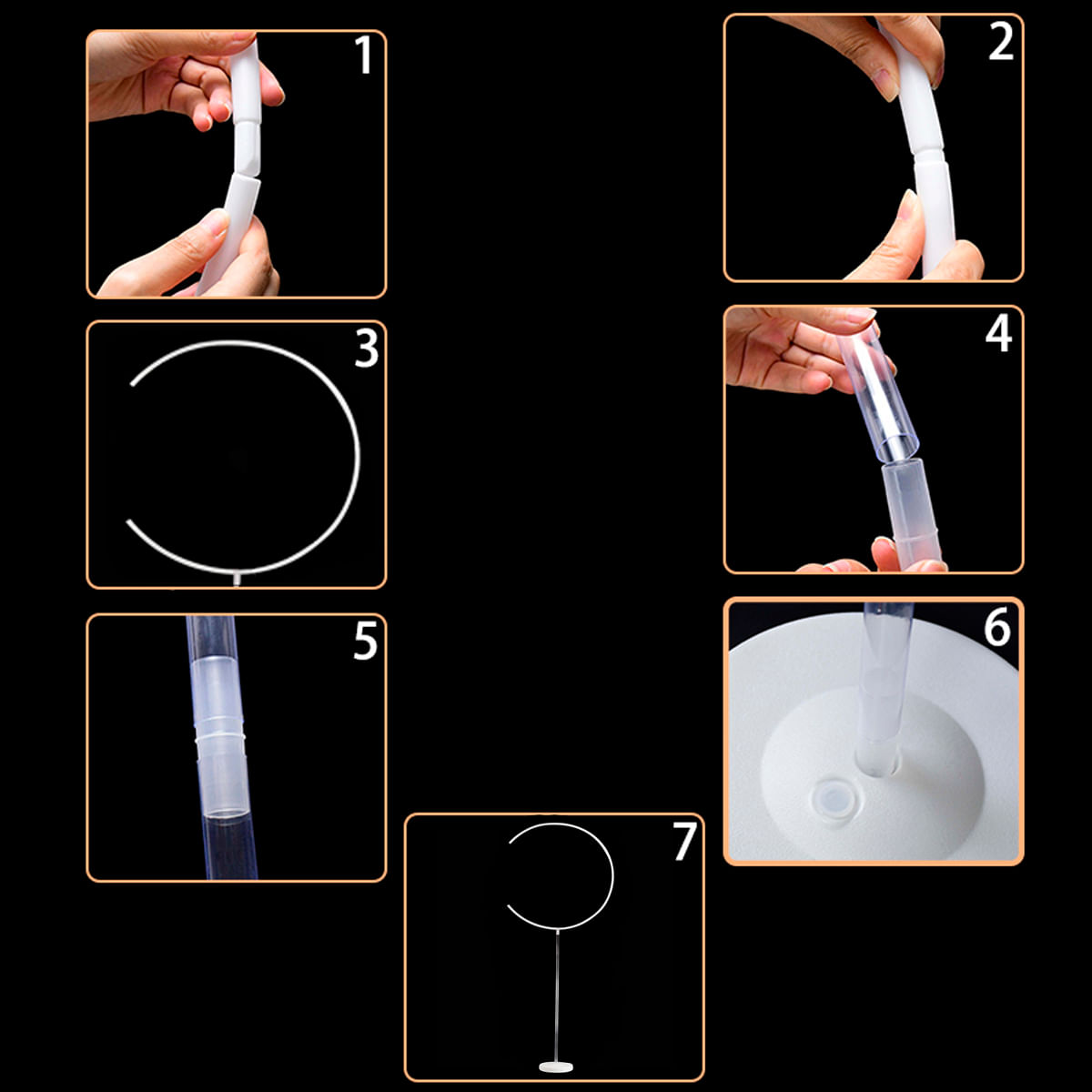 1
2
3
4
5
6
7